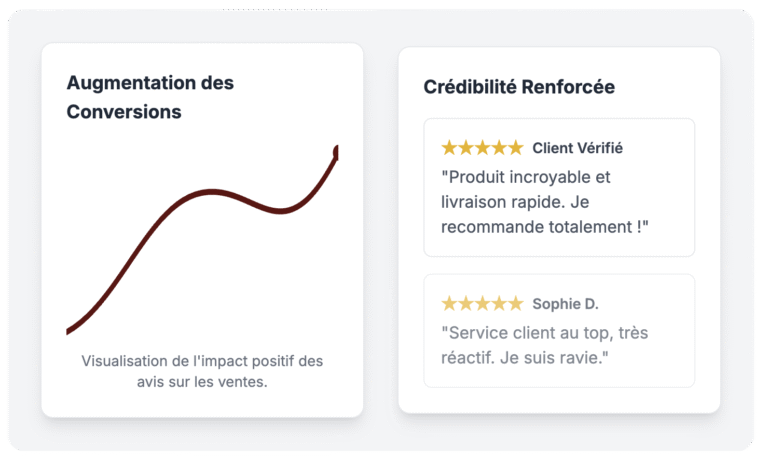 Augmentation des Conversions

Visualisation de l'impact positif des avis sur les ventes.

Crédibilité Renforcée

★★★★★ Client Vérifié

"Produit incroyable et livraison rapide. Je recommande totalement !"

★★★★★ Sophie D.

"Service client au top, très réactif. Je suis ravie."